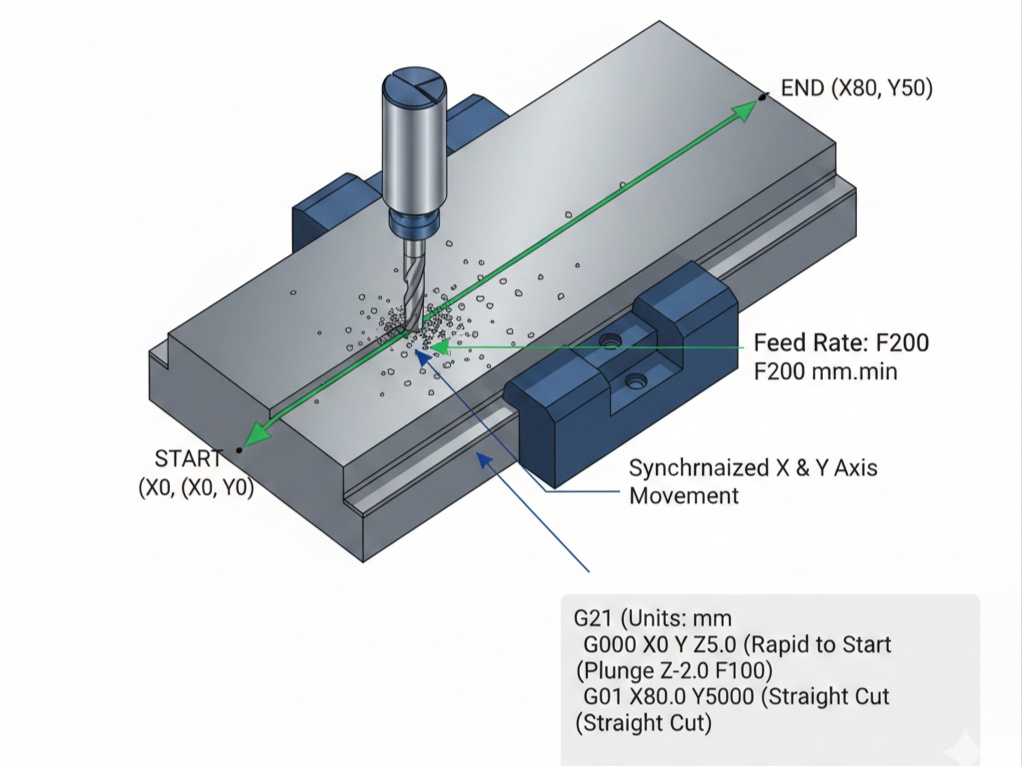 END (X80, Y50)

Feed Rate: F200
F200 mm.min

START
(X0, (X0, Y0)

Synchrnaized X & Y Axis
Movement

G21 (Units: mm
G000 X0 Y Z5.0 (Rapid to Start
(Plunge Z-2.0 F100)
G01 X80.0 Y5000 (Straight Cut
(Straight Cut)