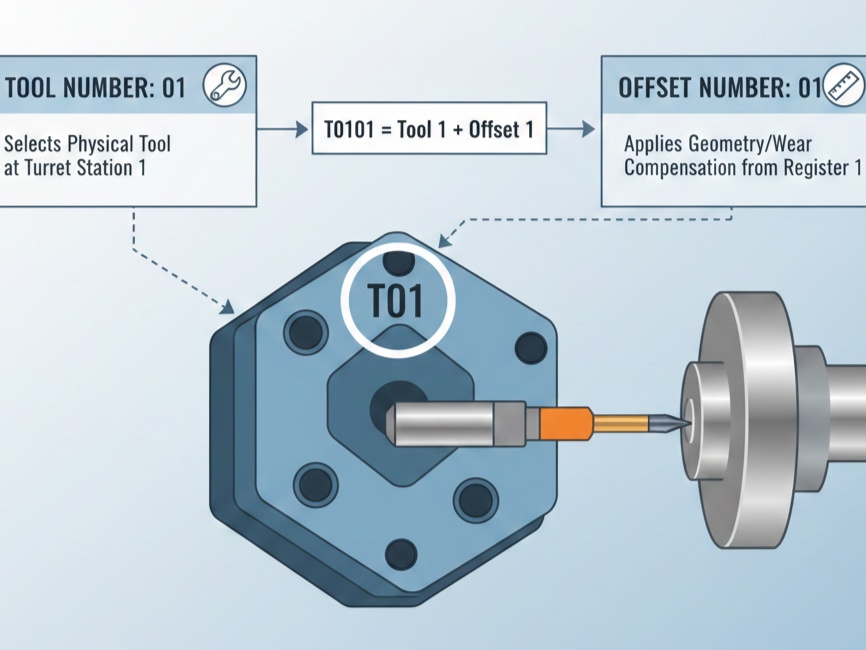 TOOL NUMBER: 01

Selects Physical Tool at Turret Station 1

T0101 = Tool 1 + Offset 1

OFFSET NUMBER: 01

Applies Geometry/Wear Compensation from Register 1

T01